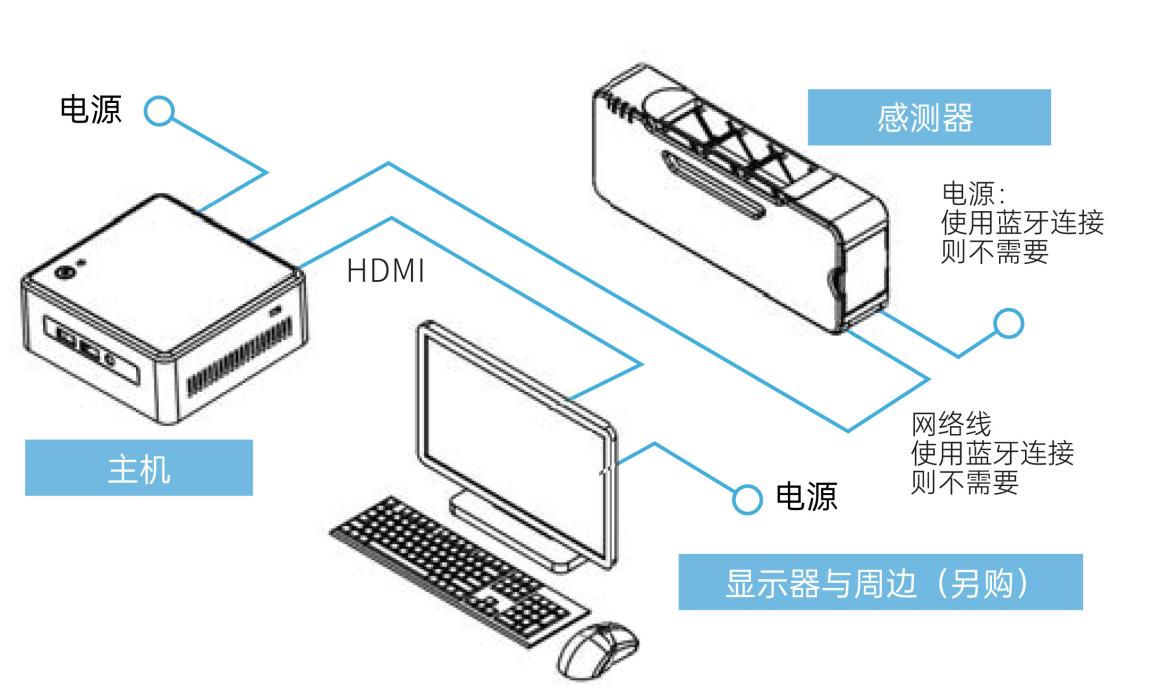 电源

感测器

电源:
使用蓝牙连接
则不需要

HDMI

网络线
使用蓝牙连接
则不需要

主机

电源

显示器与周边（另购）